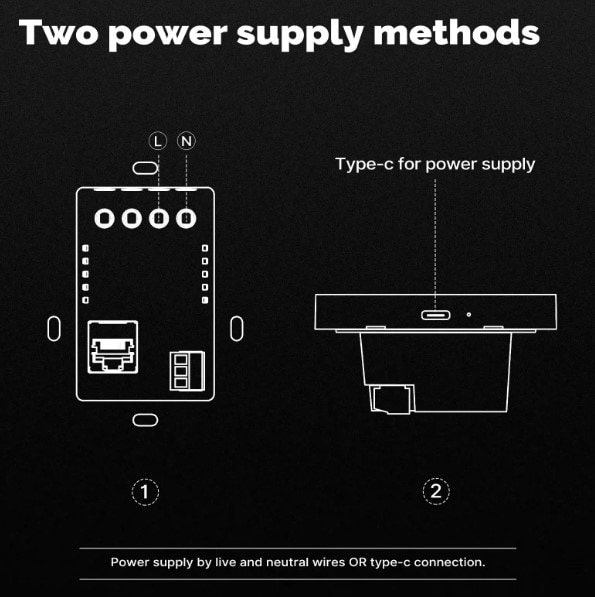 Two power supply methods

L N

Type-c for power supply

1

2

Power supply by live and neutral wires OR type-c connection.